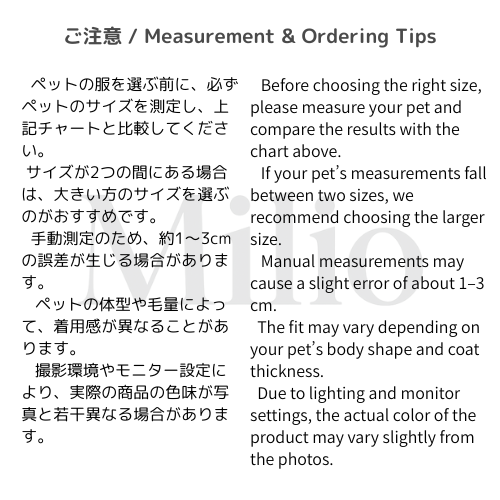 ご注意 / Measurement & Ordering Tips

ペットの服を選ぶ前に、必ずペットのサイズを測定し、上記チャートと比較してください。

サイズが2つの間にある場合は、大きい方のサイズを選ぶのがおすすめです。

手動測定のため、約1～3cmの誤差が生じる場合があります。

ペットの体型や毛量によって、着用感が異なることがあります。

撮影環境やモニター設定により、実際の商品の色味が写真と若干異なる場合があります。

Before choosing the right size, please measure your pet and compare the results with the chart above.

If your pet's measurements fall between two sizes, we recommend choosing the larger size.

Manual measurements may cause a slight error of about 1–3 cm.

The fit may vary depending on your pet's body shape and coat thickness.

Due to lighting and monitor settings, the actual color of the product may vary slightly from the photos.

Milio